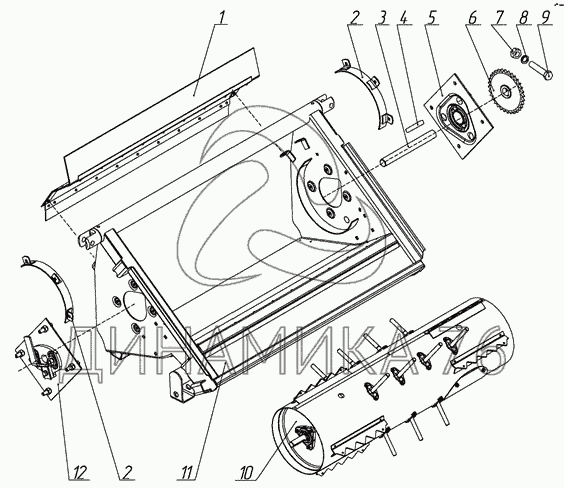 1
2 3 4 5 6 7 8 9
ДИНАМИКА 76
12 2 11 10